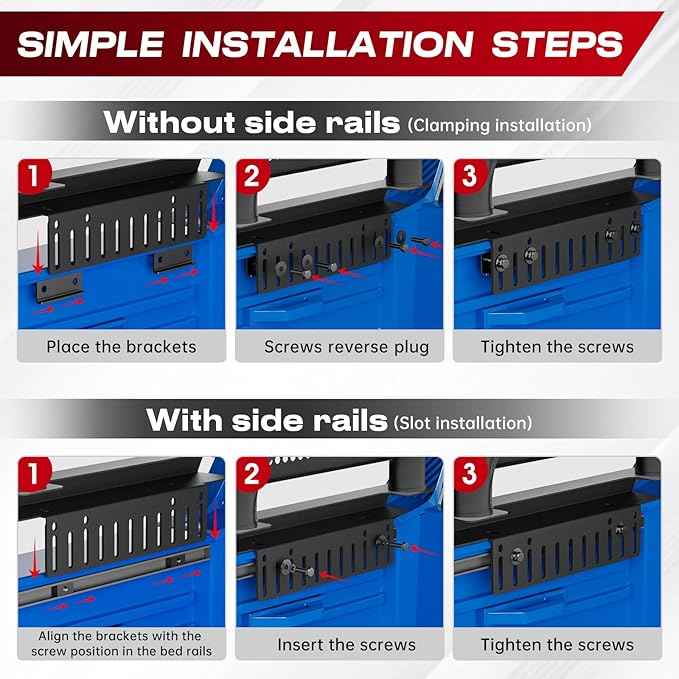 SIMPLE INSTALLATION STEPS

Without side rails (Clamping installation)

1
Place the brackets

2
Screws reverse plug

3
Tighten the screws

With side rails (Slot installation)

1
Align the brackets with the screw position in the bed rails

2
Insert the screws

3
Tighten the screws