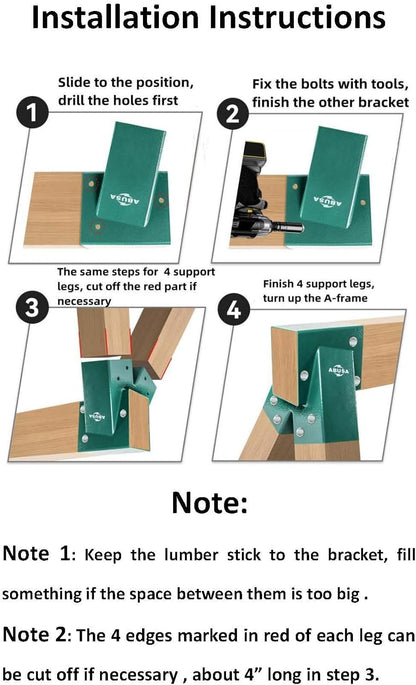 Installation Instructions

1
Slide to the position, drill the holes first

ABUSA

2
Fix the bolts with tools, finish the other bracket

ABUSA

3
The same steps for 4 support legs, cut off the red part if necessary

ABUSA

4
Finish 4 support legs, turn up the A-frame

ABUSA

Note:

Note 1: Keep the lumber stick to the bracket, fill something if the space between them is too big .

Note 2: The 4 edges marked in red of each leg can be cut off if necessary , about 4” long in step 3.