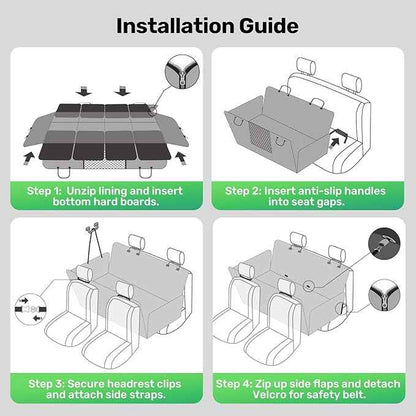 Installation Guide

Step 1: Unzip lining and insert bottom hard boards.

Step 2: Insert anti-slip handles into seat gaps.

Step 3: Secure headrest clips and attach side straps.

Step 4: Zip up side flaps and detach Velcro for safety belt.