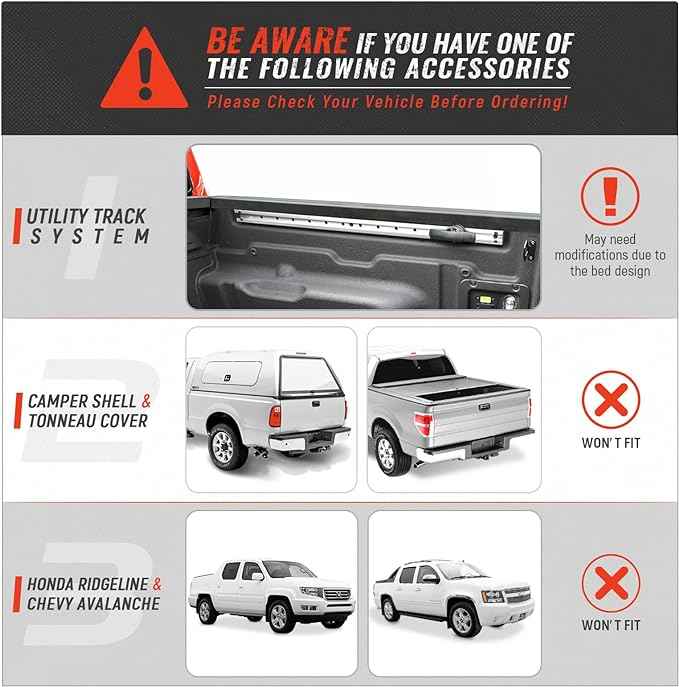 BE AWARE IF YOU HAVE ONE OF THE FOLLOWING ACCESSORIES

Please Check Your Vehicle Before Ordering!

1

UTILITY TRACK SYSTEM

May need modifications due to the bed design

2

CAMPER SHELL & TONNEAU COVER

WON'T FIT

3

HONDA RIDGELINE & CHEVY AVALANCHE

WON'T FIT