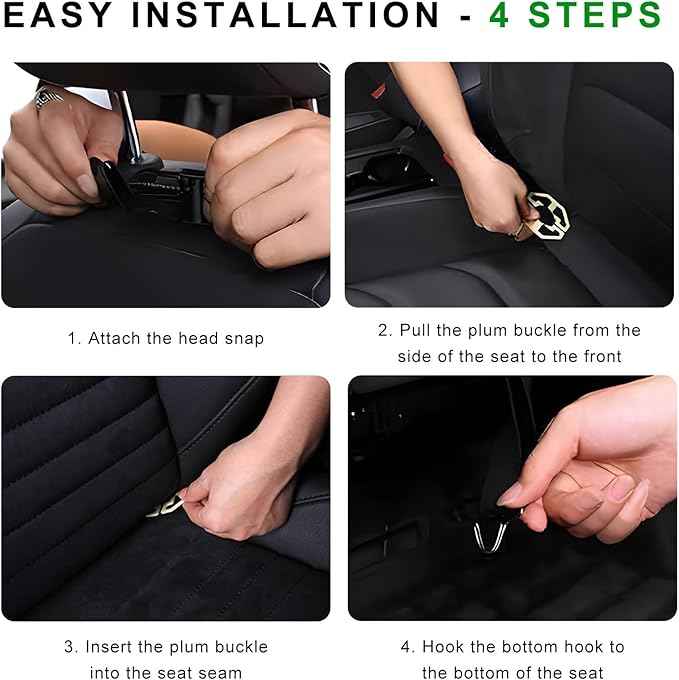 EASY INSTALLATION - 4 STEPS

1. Attach the head snap

2. Pull the plum buckle from the side of the seat to the front

3. Insert the plum buckle into the seat seam

4. Hook the bottom hook to the bottom of the seat