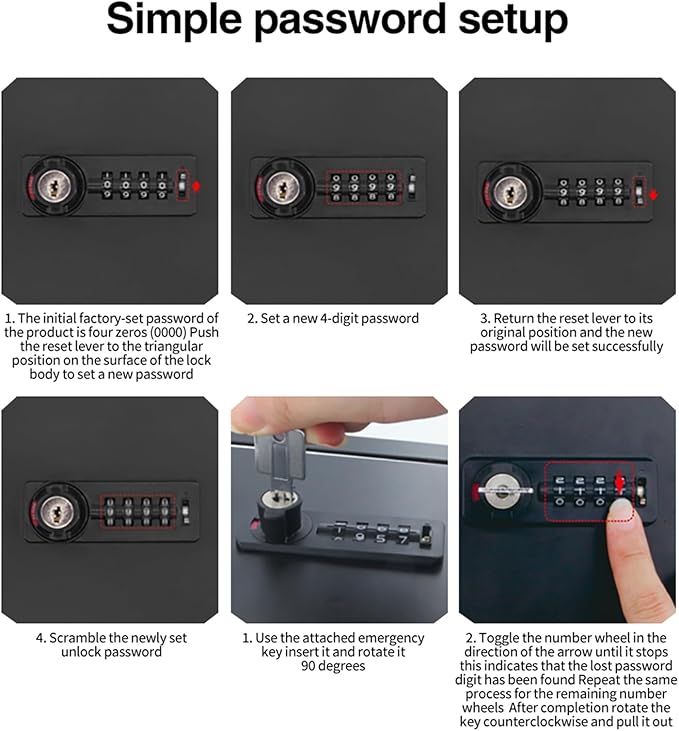 Simple password setup

1. The initial factory-set password of the product is four zeros (0000) Push the reset lever to the triangular position on the surface of the lock body to set a new password

2. Set a new 4-digit password

3. Return the reset lever to its original position and the new password will be set successfully

4. Scramble the newly set unlock password

1. Use the attached emergency key insert it and rotate it 90 degrees

2. Toggle the number wheel in the direction of the arrow until it stops this indicates that the lost password digit has been found Repeat the same process for the remaining number wheels After completion rotate the key counterclockwise and pull it out