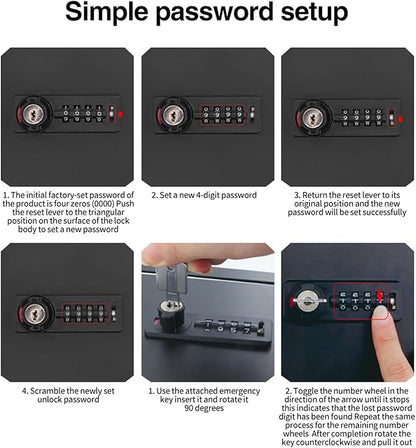 Simple password setup

1. The initial factory-set password of the product is four zeros (0000) Push the reset lever to the triangular position on the surface of the lock body to set a new password

2. Set a new 4-digit password

3. Return the reset lever to its original position and the new password will be set successfully

4. Scramble the newly set unlock password

1. Use the attached emergency key insert it and rotate it 90 degrees

2. Toggle the number wheel in the direction of the arrow until it stops this indicates that the lost password digit has been found Repeat the same process for the remaining number wheels After completion rotate the key counterclockwise and pull it out