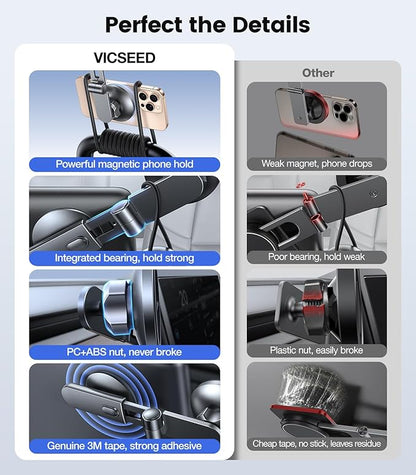 Perfect the Details

VICSEED

Powerful magnetic phone hold

Integrated bearing, hold strong

PC+ABS nut, never broke

Genuine 3M tape, strong adhesive

Other

Weak magnet, phone drops

Poor bearing, hold weak

Plastic nut, easily broke

Cheap tape, no stick, leaves residue