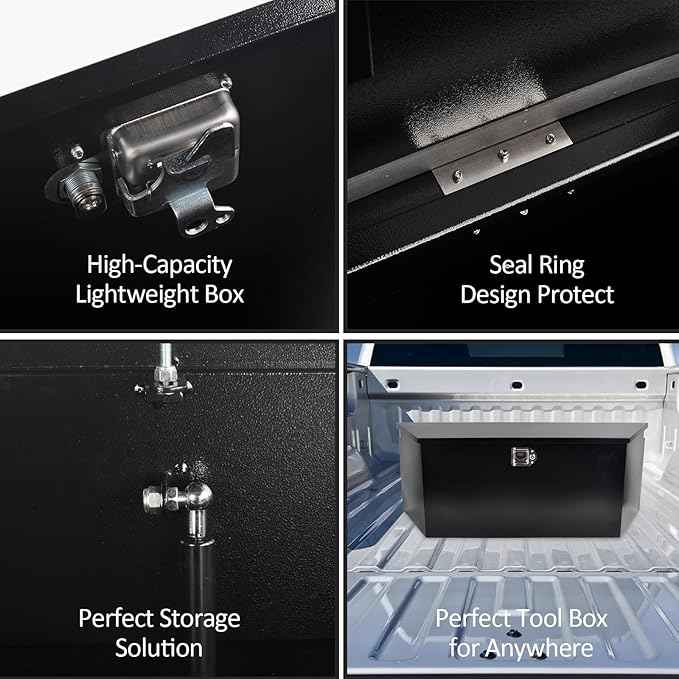 High-Capacity Lightweight Box

Seal Ring Design Protect

Perfect Storage Solution

Perfect Tool Box for Anywhere