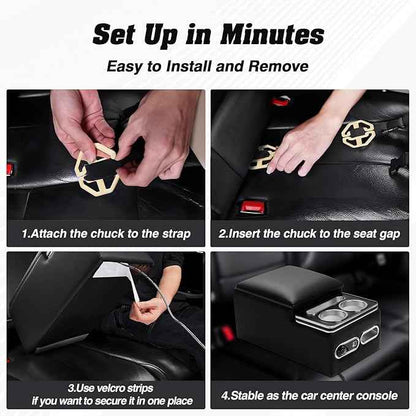 Set Up in Minutes

Easy to Install and Remove

1.Attach the chuck to the strap

2.Insert the chuck to the seat gap

3.Use velcro strips if you want to secure it in one place

4.Stable as the car center console