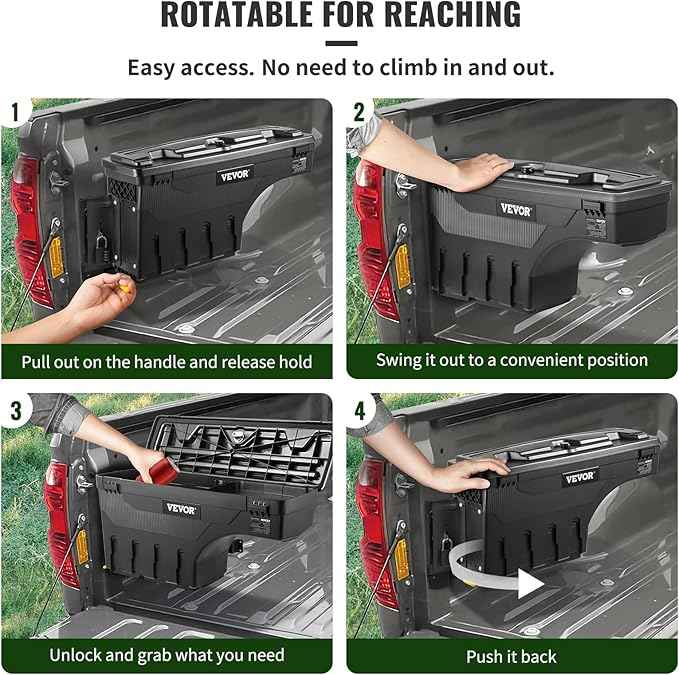 ROTATABLE FOR REACHING

Easy access. No need to climb in and out.

1

VEVOR

Pull out on the handle and release hold

2

VEVOR

Swing it out to a convenient position

3

VEVOR

Unlock and grab what you need

4

VEVOR

Push it back