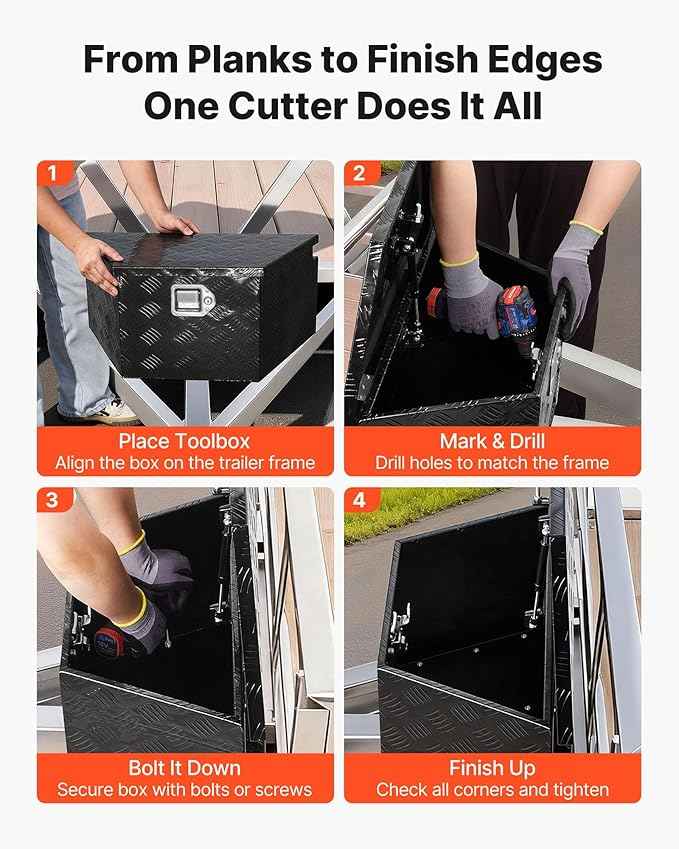 From Planks to Finish Edges
One Cutter Does It All

1

Place Toolbox
Align the box on the trailer frame

2

Mark & Drill
Drill holes to match the frame

3

Bolt It Down
Secure box with bolts or screws

4

Finish Up
Check all corners and tighten