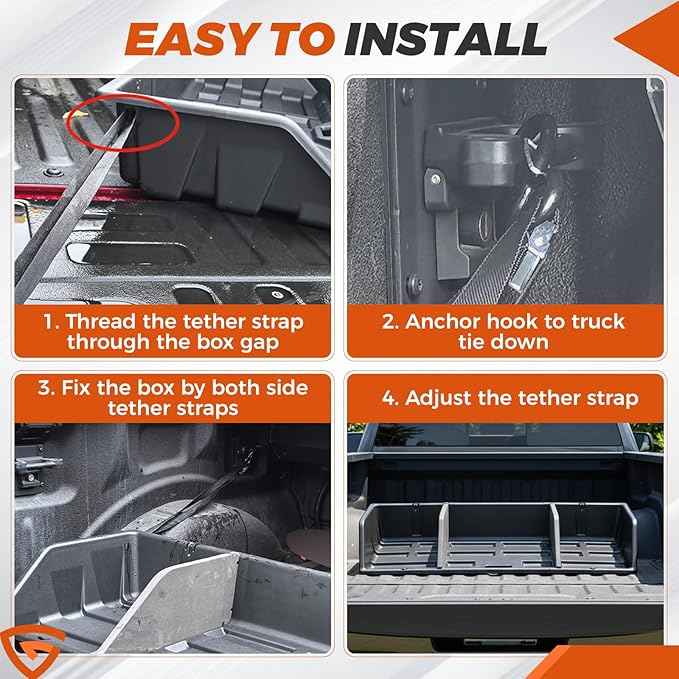 EASY TO INSTALL

1. Thread the tether strap through the box gap

2. Anchor hook to truck tie down

3. Fix the box by both side tether straps

4. Adjust the tether strap