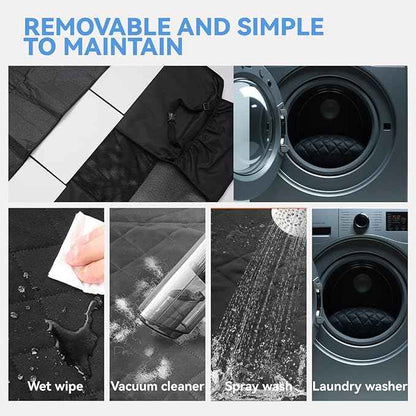 REMOVABLE AND SIMPLE TO MAINTAIN

Wet wipe

Vacuum cleaner

Spray wash

Laundry washer