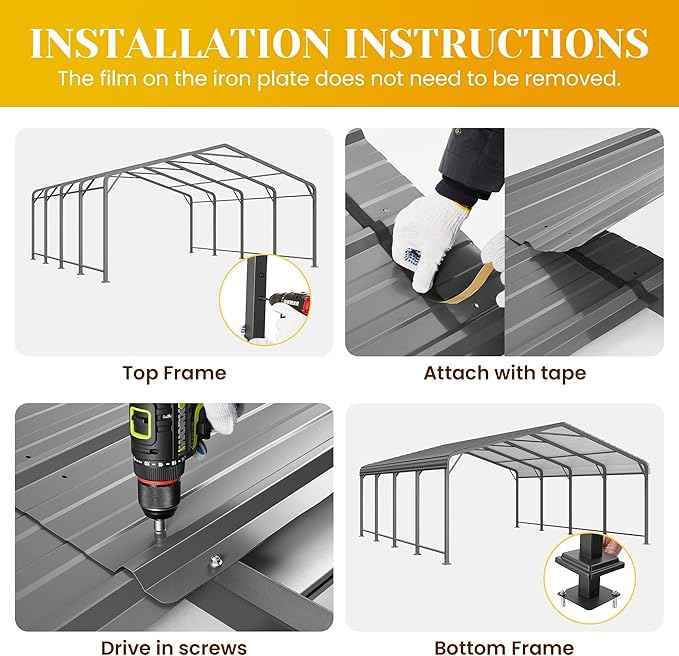 INSTALLATION INSTRUCTIONS
The film on the iron plate does not need to be removed.

Top Frame

Attach with tape

Drive in screws

Bottom Frame