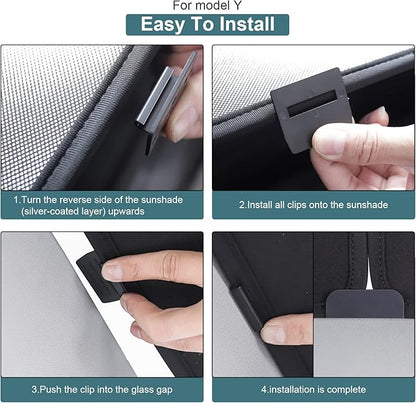 For model Y

Easy To Install

1.Turn the reverse side of the sunshade (silver-coated layer) upwards

2.Install all clips onto the sunshade

3.Push the clip into the glass gap

4.installation is complete