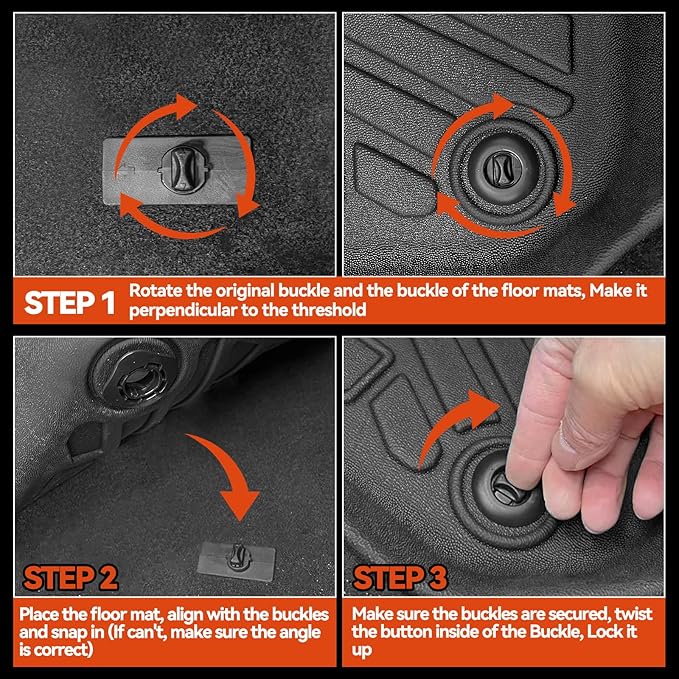 STEP 1 Rotate the original buckle and the buckle of the floor mats, Make it perpendicular to the threshold

STEP 2

Place the floor mat, align with the buckles and snap in (If can't, make sure the angle is correct)

STEP 3

Make sure the buckles are secured, twist the button inside of the Buckle, Lock it up