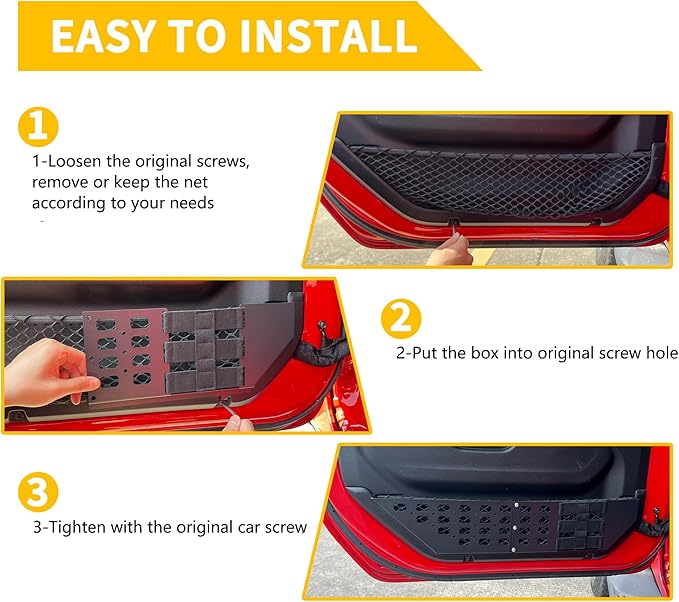 EASY TO INSTALL

1

1-Loosen the original screws, remove or keep the net according to your needs

2

2-Put the box into original screw hole

3

3-Tighten with the original car screw