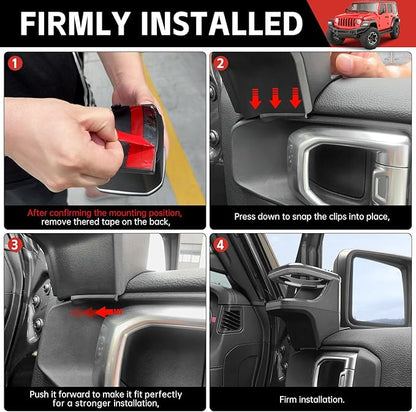 FIRMLY INSTALLED

1

After confirming the mounting position, remove thered tape on the back,

2

Press down to snap the clips into place,

3

Push it forward to make it fit perfectly for a stronger installation,

4

Firm installation.