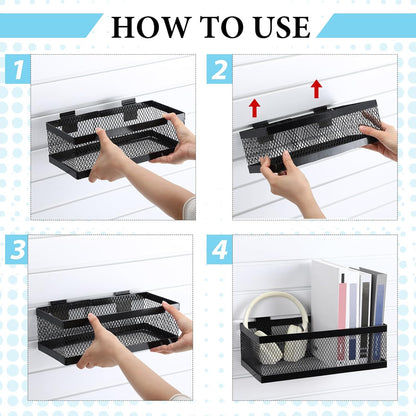 HOW TO USE

1

2

3

4