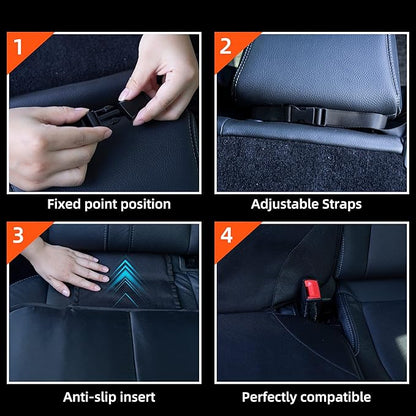 1

Fixed point position

2

Adjustable Straps

3

Anti-slip insert

4

Perfectly compatible