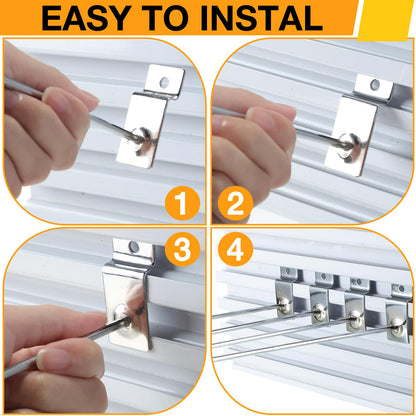 EASY TO INSTAL

1

2

3

4